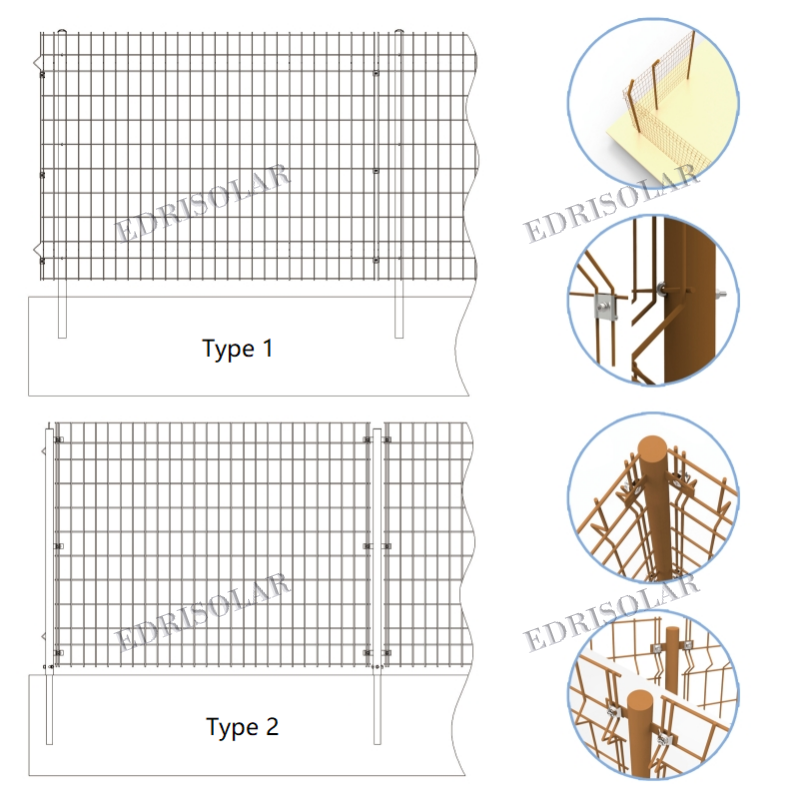 EDRISOLAR

EDRISOLAR

Type 1

EDRISOLAR

EDRISOLAR

Type 2